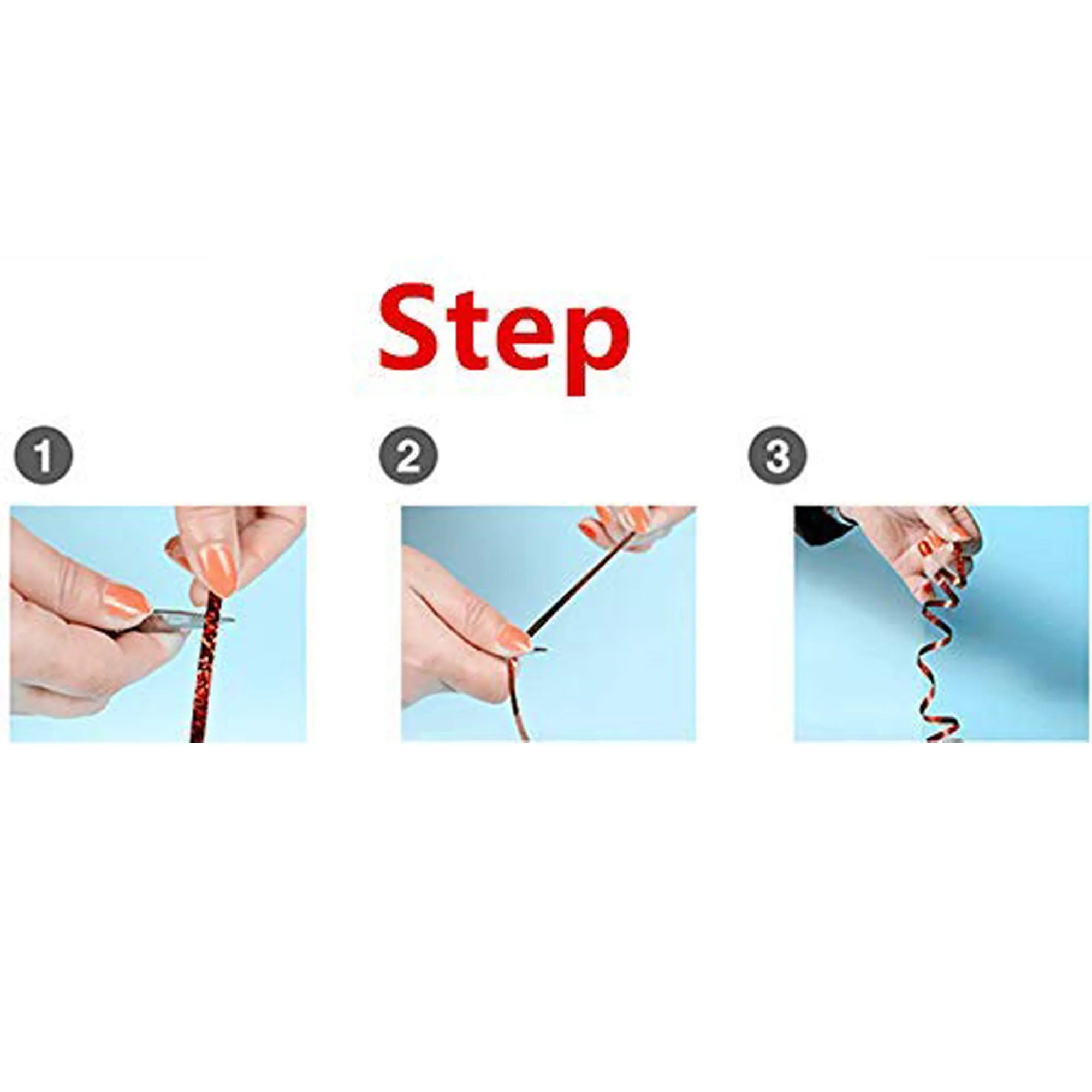 Step

1

2

3